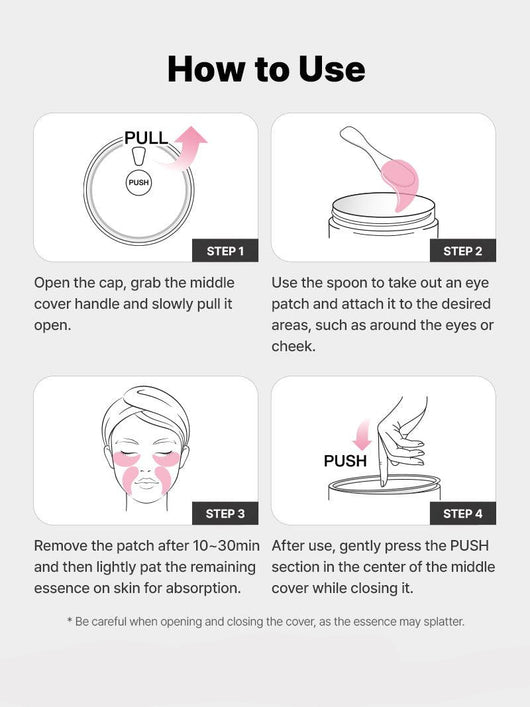 How to Use

PULL

PUSH

STEP 1

Open the cap, grab the middle cover handle and slowly pull it open.

STEP 2

Use the spoon to take out an eye patch and attach it to the desired areas, such as around the eyes or cheek.

STEP 3

Remove the patch after 10~30min and then lightly pat the remaining essence on skin for absorption.

PUSH

STEP 4

After use, gently press the PUSH section in the center of the middle cover while closing it.

* Be careful when opening and closing the cover, as the essence may splatter.