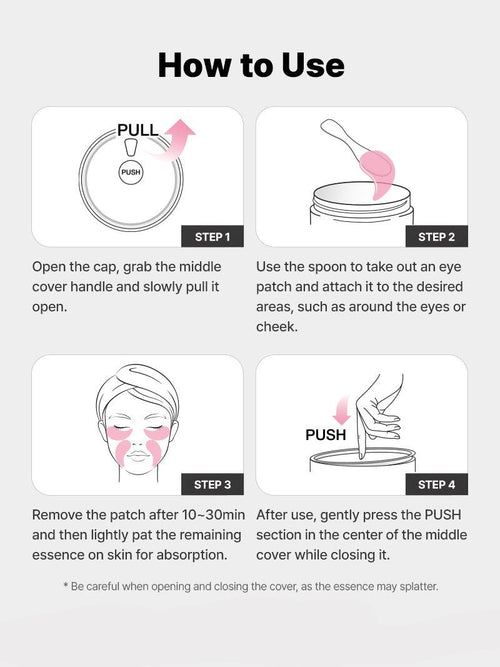 How to Use

PULL

PUSH

STEP 1

Open the cap, grab the middle cover handle and slowly pull it open.

STEP 2

Use the spoon to take out an eye patch and attach it to the desired areas, such as around the eyes or cheek.

STEP 3

Remove the patch after 10~30min and then lightly pat the remaining essence on skin for absorption.

PUSH

STEP 4

After use, gently press the PUSH section in the center of the middle cover while closing it.

* Be careful when opening and closing the cover, as the essence may splatter.