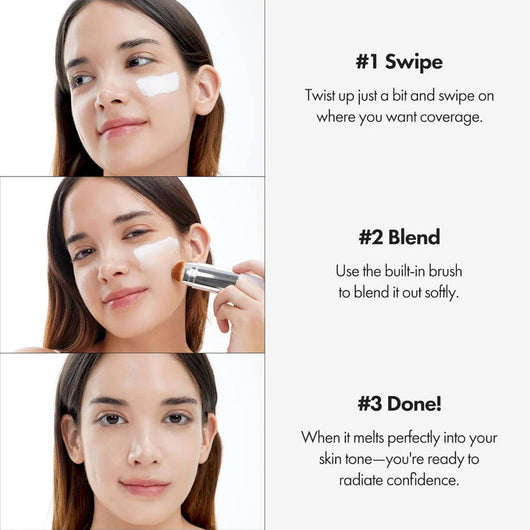 #1 Swipe

Twist up just a bit and swipe on where you want coverage.

#2 Blend

Use the built-in brush to blend it out softly.

#3 Done!

When it melts perfectly into your skin tone—you're ready to radiate confidence.